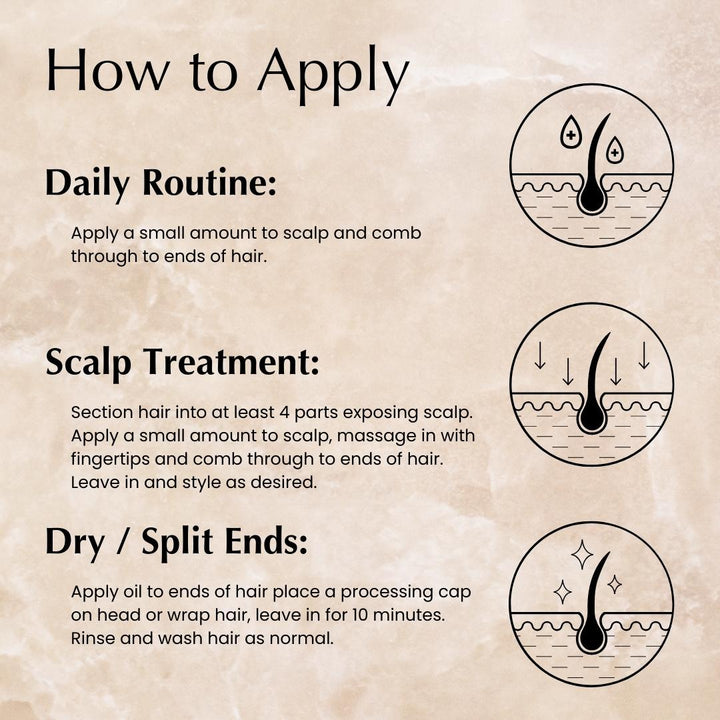 How to Apply

Daily Routine:

Apply a small amount to scalp and comb through to ends of hair.

Scalp Treatment:

Section hair into at least 4 parts exposing scalp. Apply a small amount to scalp, massage in with fingertips and comb through to ends of hair. Leave in and style as desired.

Dry / Split Ends:

Apply oil to ends of hair place a processing cap on head or wrap hair, leave in for 10 minutes. Rinse and wash hair as normal.